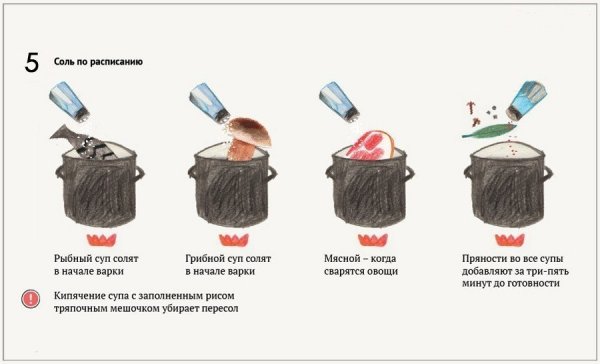 5 Соль по расписанию

Рыбный суп солят в начале варки

Грибной суп солят в начале варки

Мясной – когда сварятся овощи

Пряности во все супы добавляют за три-пять минут до готовности

!

Кипячение супа с заполненным рисом тряпочным мешочком убирает пересол