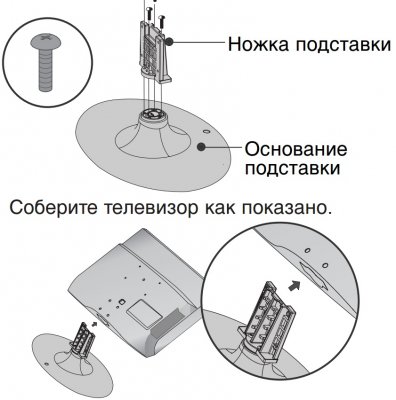 Ножка подставки

Основание подставки

Соберите телевизор как показано.