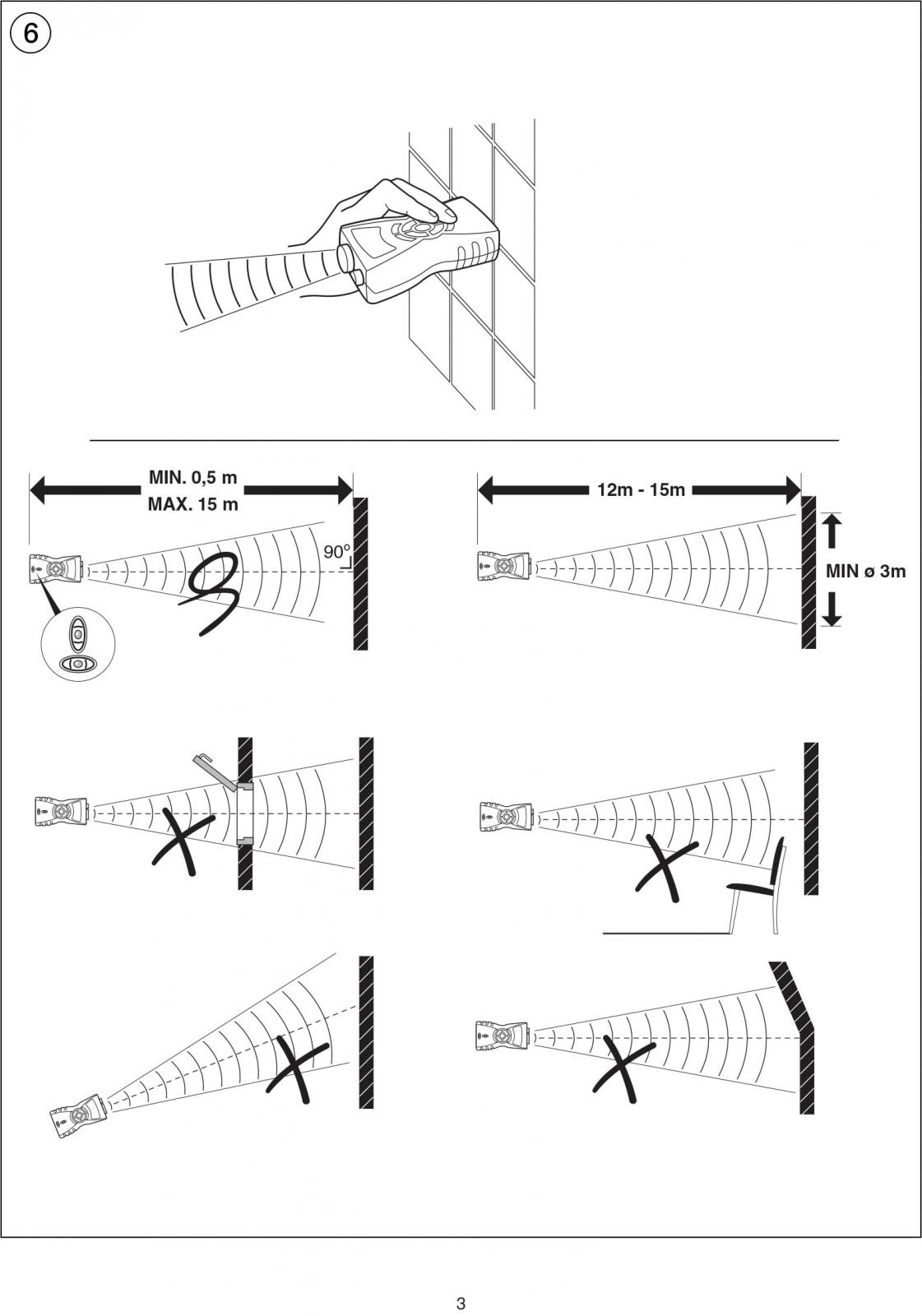 6

MIN. 0,5 m
MAX. 15 m

90°

12m - 15m

MIN ø 3m

3