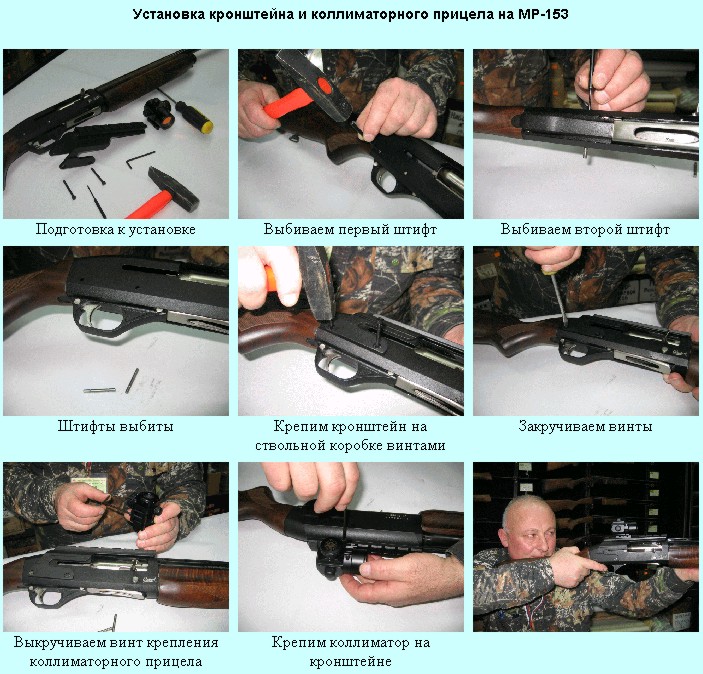 Установка кронштейна и коллиматорного прицела на МР-153

Подготовка к установке

Выбиваем первый штифт

Выбиваем второй штифт

Штифты выбиты

Крепим кронштейн на ствольной коробке винтами

Закручиваем винты

Выкручиваем винт крепления коллиматорного прицела

Крепим коллиматор на кронштейне